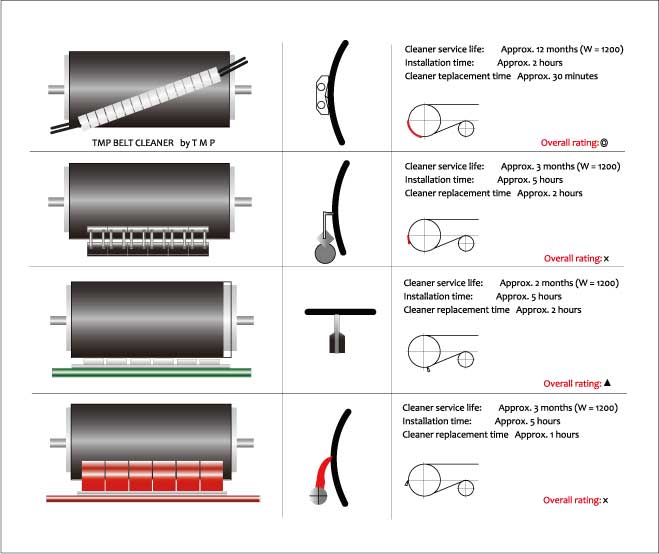 TMP BELT CLEANER by T M P

Cleaner service life: Approx. 12 months (W = 1200)
Installation time: Approx. 2 hours
Cleaner teplacement time Approx. 30 minutes

Overall rating: ◎

Cleaner service life: Approx. 3 months (W = 1200)
Installation time: Approx. 5 hours
Cleaner replacement time Approx. 2 hours

Overall rating: ×

Cleaner service life: Approx. 2 months (W = 1200)
Installation time: Approx. 5 hours
Cleaner replacement time Approx. 2 hours

Overall rating: ▲

Cleaner service life: Approx. 3 months (W = 1200)
Installation time: Approx. 5 hours
Cleaner replacement time Approx. 1 hours

Overall rating: ×